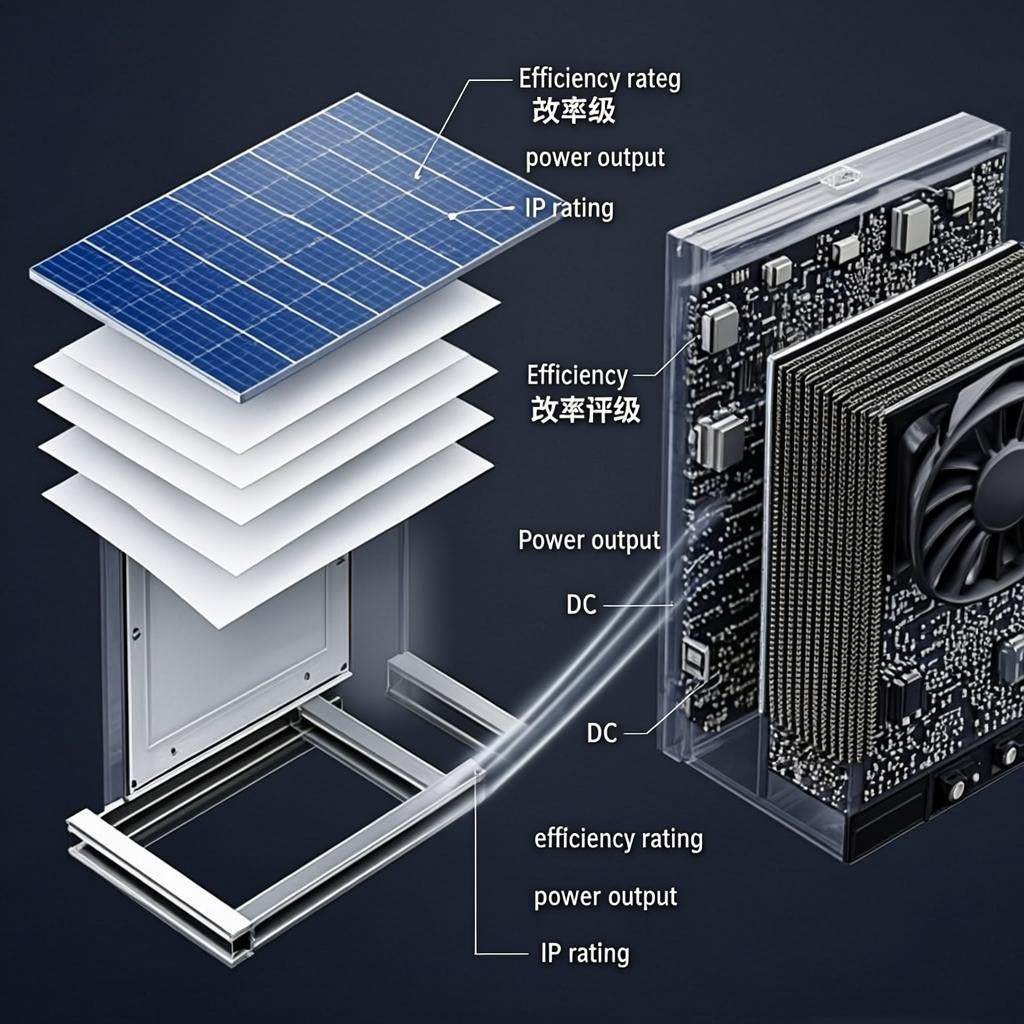 Efficiency rateg
改率级

power output

IP rating

Efficiency
改率评级

Power output

DC

DC

efficiency rating

power output

IP rating